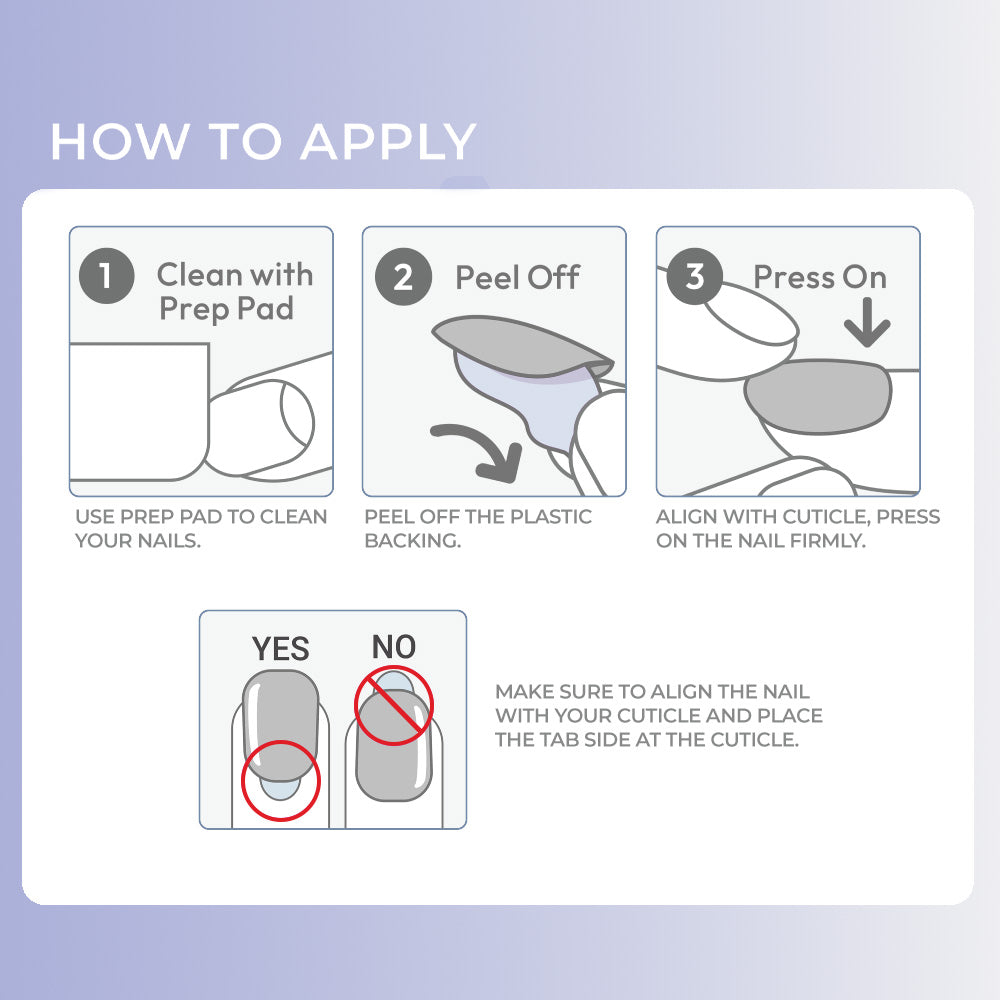 HOW TO APPLY

1 Clean with Prep Pad

USE PREP PAD TO CLEAN YOUR NAILS.

2 Peel Off

PEEL OFF THE PLASTIC BACKING.

3 Press On

ALIGN WITH CUTICLE, PRESS ON THE NAIL FIRMLY.

YES NO

MAKE SURE TO ALIGN THE NAIL WITH YOUR CUTICLE AND PLACE THE TAB SIDE AT THE CUTICLE.