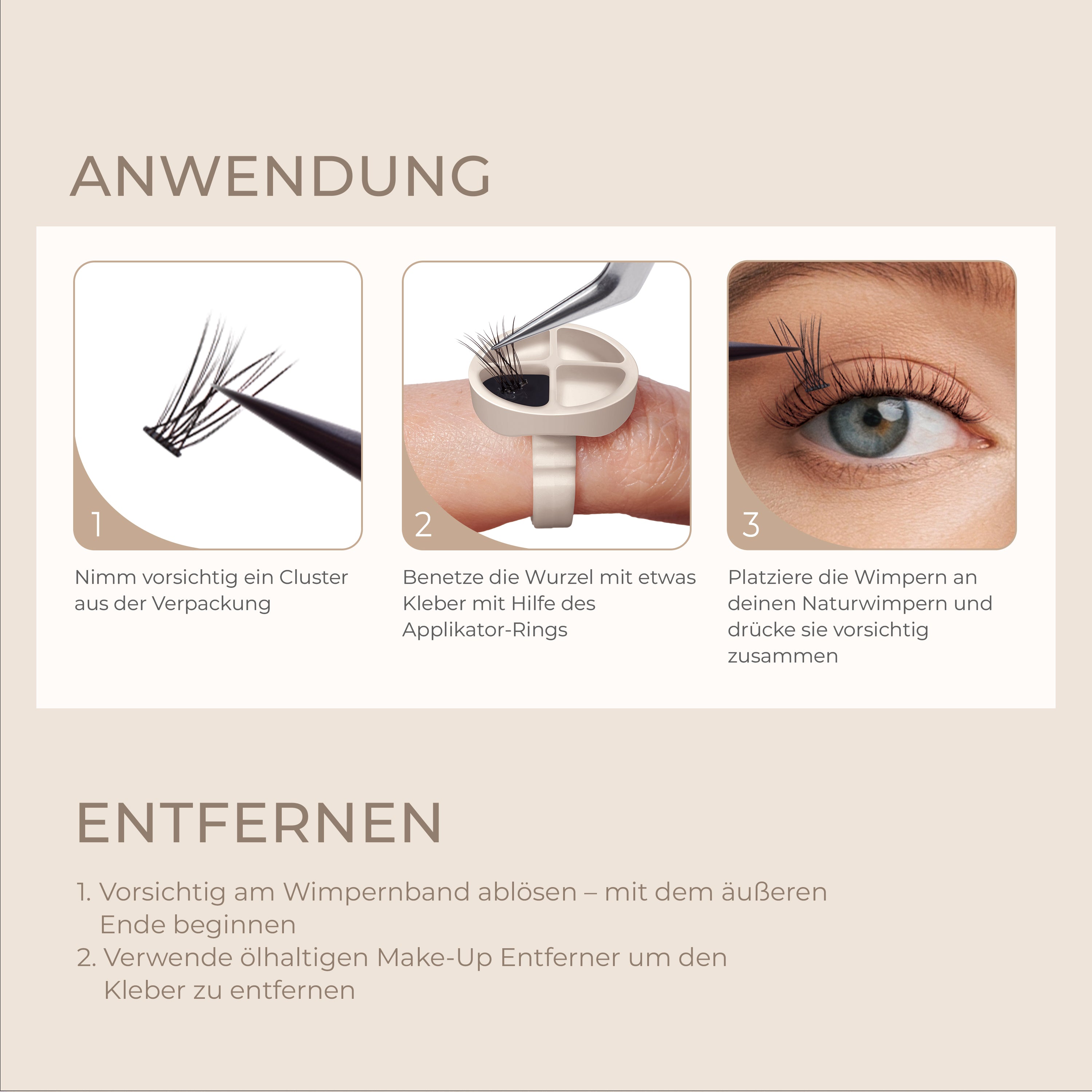 ANWENDUNG

1

Nimm vorsichtig ein Cluster aus der Verpackung

2

Benetze die Wurzel mit etwas Kleber mit Hilfe des Applikator-Rings

3

Platziere die Wimpern an deinen Naturwimpern und drücke sie vorsichtig zusammen

ENTFERNEN

1. Vorsichtig am Wimpernband ablösen – mit dem äußeren Ende beginnen
2. Verwende ölhaltigen Make-Up Entferner um den Kleber zu entfernen