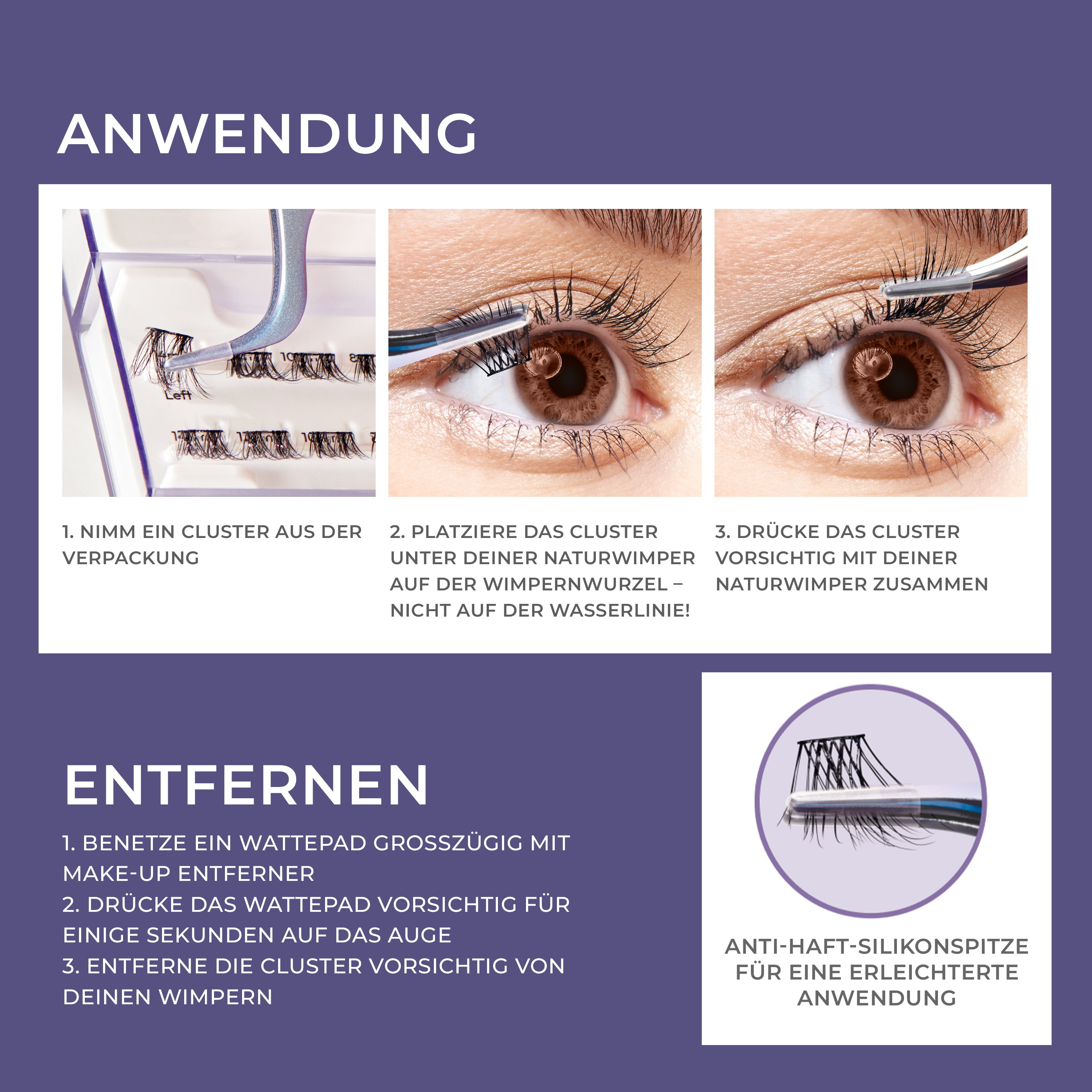 ANWENDUNG

Left

1. NIMM EIN CLUSTER AUS DER VERPACKUNG

2. PLATZIERE DAS CLUSTER UNTER DEINER NATURWIMPER AUF DER WIMPERNWURZEL – NICHT AUF DER WASSERLINIE!

3. DRÜCKE DAS CLUSTER VORSICHTIG MIT DEINER NATURWIMPER ZUSAMMEN

ENTFERNEN

1. BENETZE EIN WATTEPAD GROSSZÜGIG MIT MAKE-UP ENTFERNER
2. DRÜCKE DAS WATTEPAD VORSICHTIG FÜR EINIGE SEKUNDEN AUF DAS AUGE
3. ENTFERNE DIE CLUSTER VORSICHTIG VON DEINEN WIMPERN

ANTI-HAFT-SILIKONSPITZE FÜR EINE ERLEICHTERTE ANWENDUNG