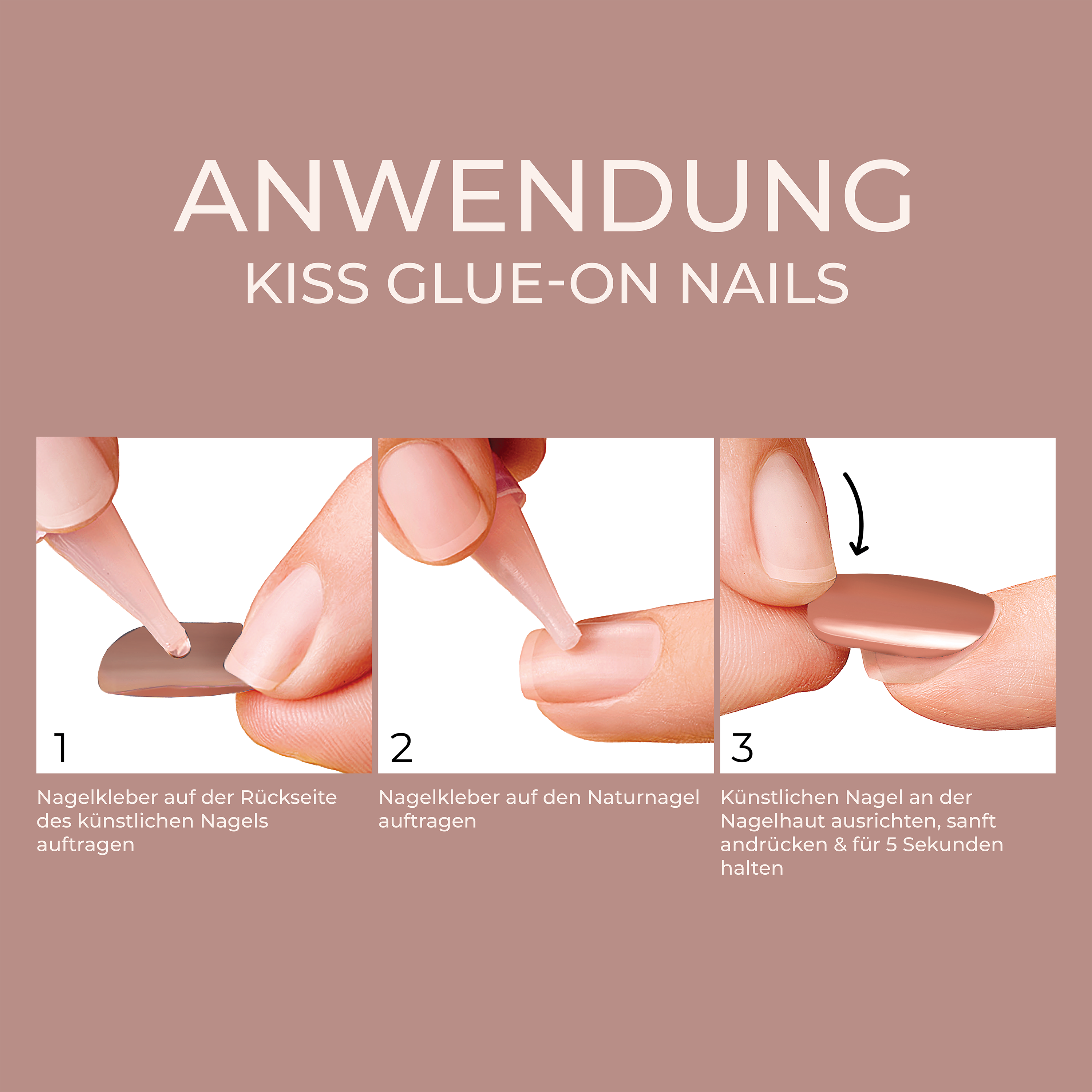 ANWENDUNG
KISS GLUE-ON NAILS

1

Nagelkleber auf der Rückseite des künstlichen Nagels auftragen

2

Nagelkleber auf den Naturnagel auftragen

3

Künstlichen Nagel an der Nagelhaut ausrichten, sanft andrücken & für 5 Sekunden halten